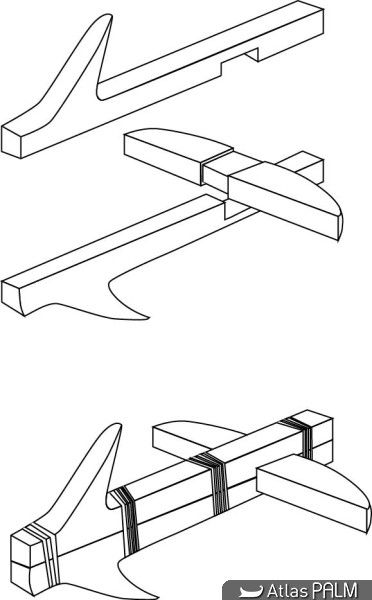 Atlas PALM